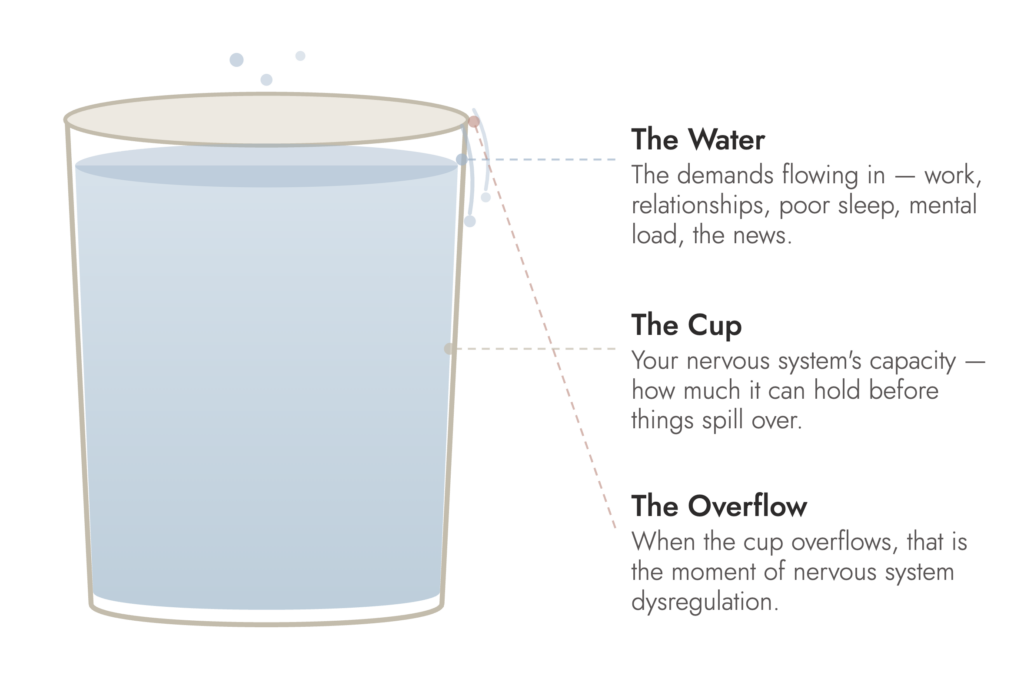 The Water
The demands flowing in — work, relationships, poor sleep, mental load, the news.

The Cup
Your nervous system's capacity — how much it can hold before things spill over.

The Overflow
When the cup overflows, that is the moment of nervous system dysregulation.